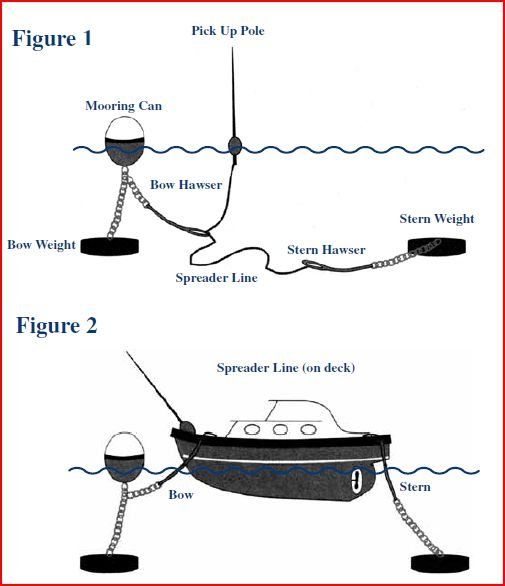 Figure 1

Pick Up Pole

Mooring Can

Bow Hawser

Stern Weight

Bow Weight

Stern Hawser

Spreader Line

Figure 2

Spreader Line (on deck)

Bow

Stern